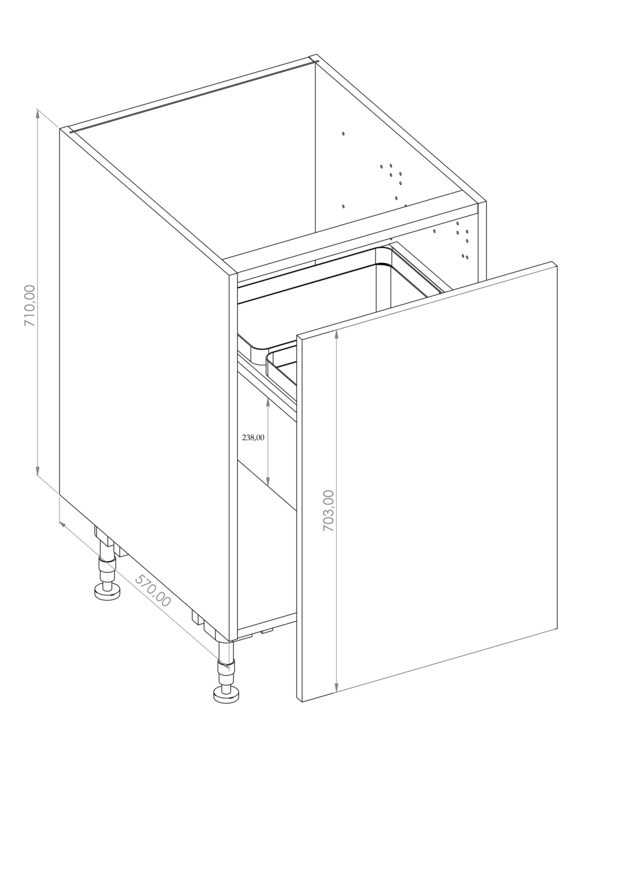 710,00

238,00

703,00

570,00