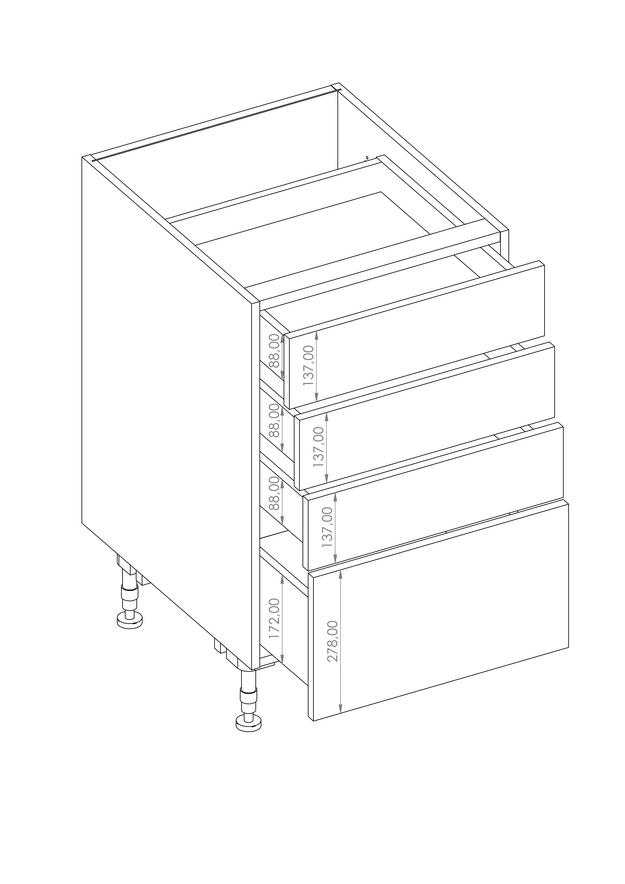 88,00
137,00
88,00
137,00
88,00
137,00
172,00
278,00