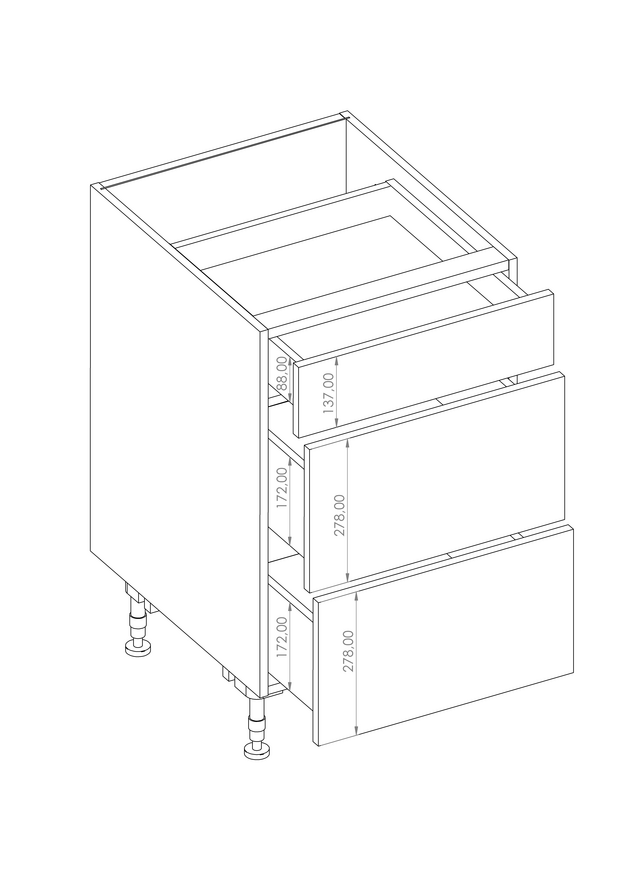 88,00
137,00
172,00
278,00
172,00
278,00