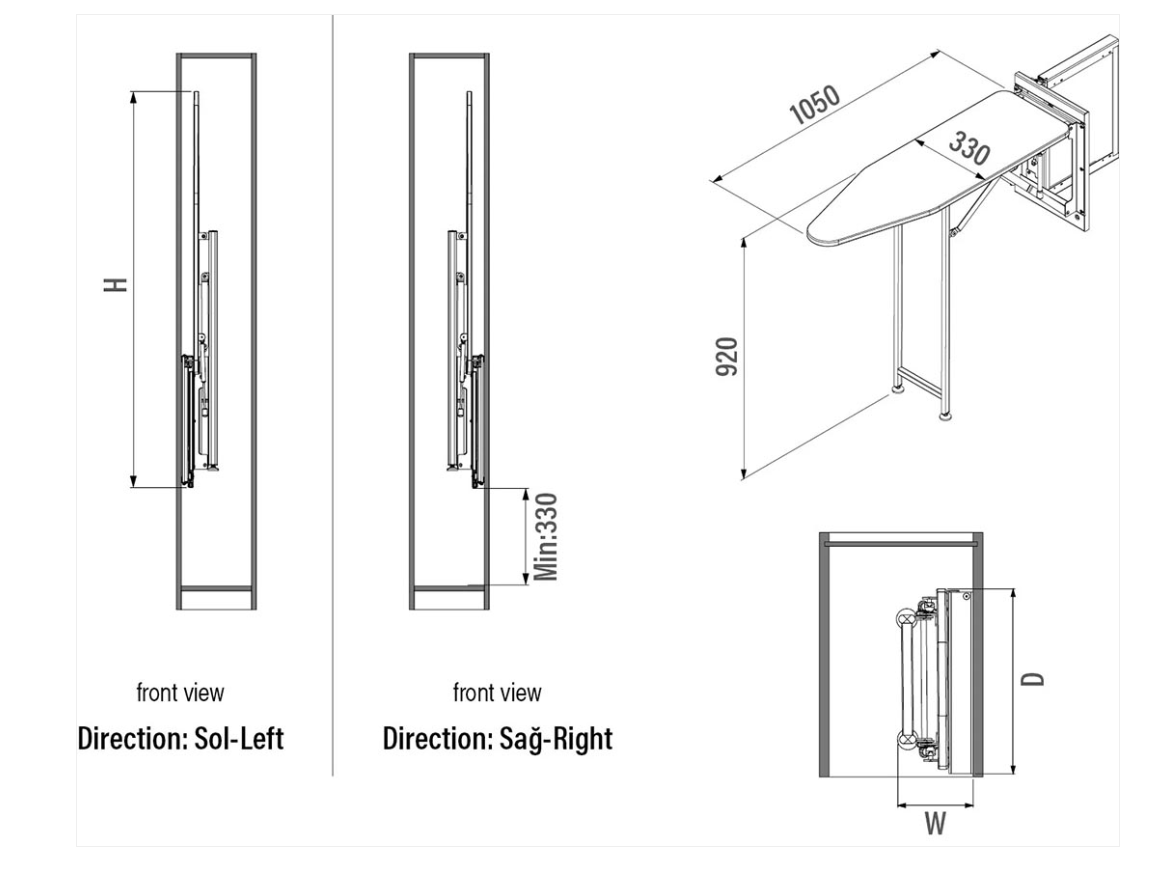 H

front view
Direction: Sol-Left

Min:330

front view
Direction: Sağ-Right

1050
330
920

D
W