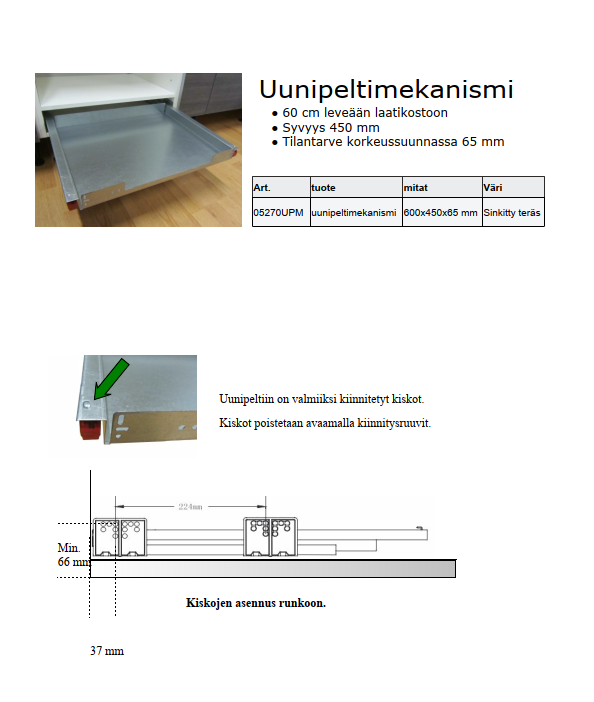 Uunipeltimekanismi
• 60 cm leveään laatikostoon
• Syvyys 450 mm
• Tilantarve korkeussuunnassa 65 mm

| Art. | tuote | mitat | Väri |
|---|---|---|---|
| 05270UPM | uunipeltimekanismi | 600x450x65 mm | Sinkitty teräs |

Uunipeltiin on valmiiksi kiinnitetyt kiskot.

Kiskot poistetaan avaamalla kiinnitysruuvit.

224mm

Min. 66 mm

Kiskojen asennus runkoon.

37 mm