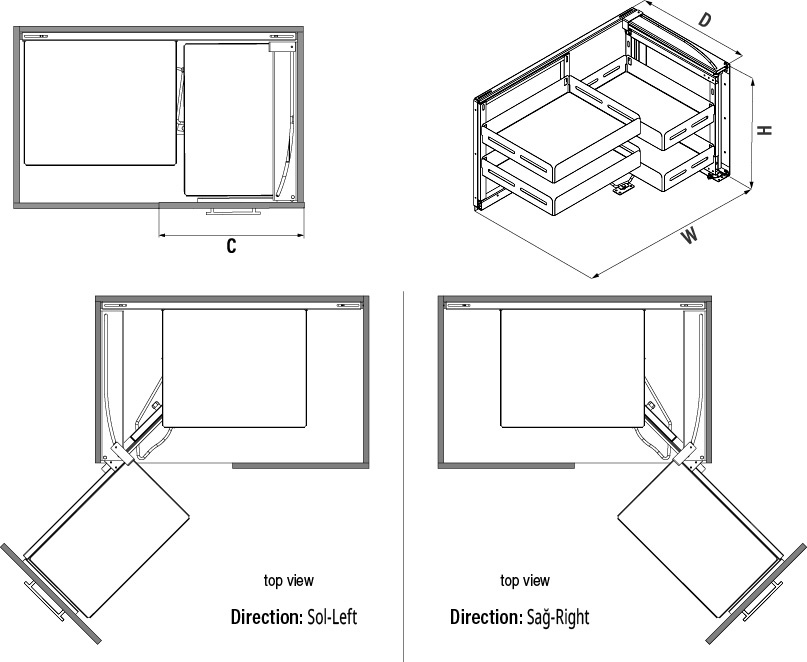 C

D

H

W

top view

Direction: Sol-Left

top view

Direction: Sağ-Right