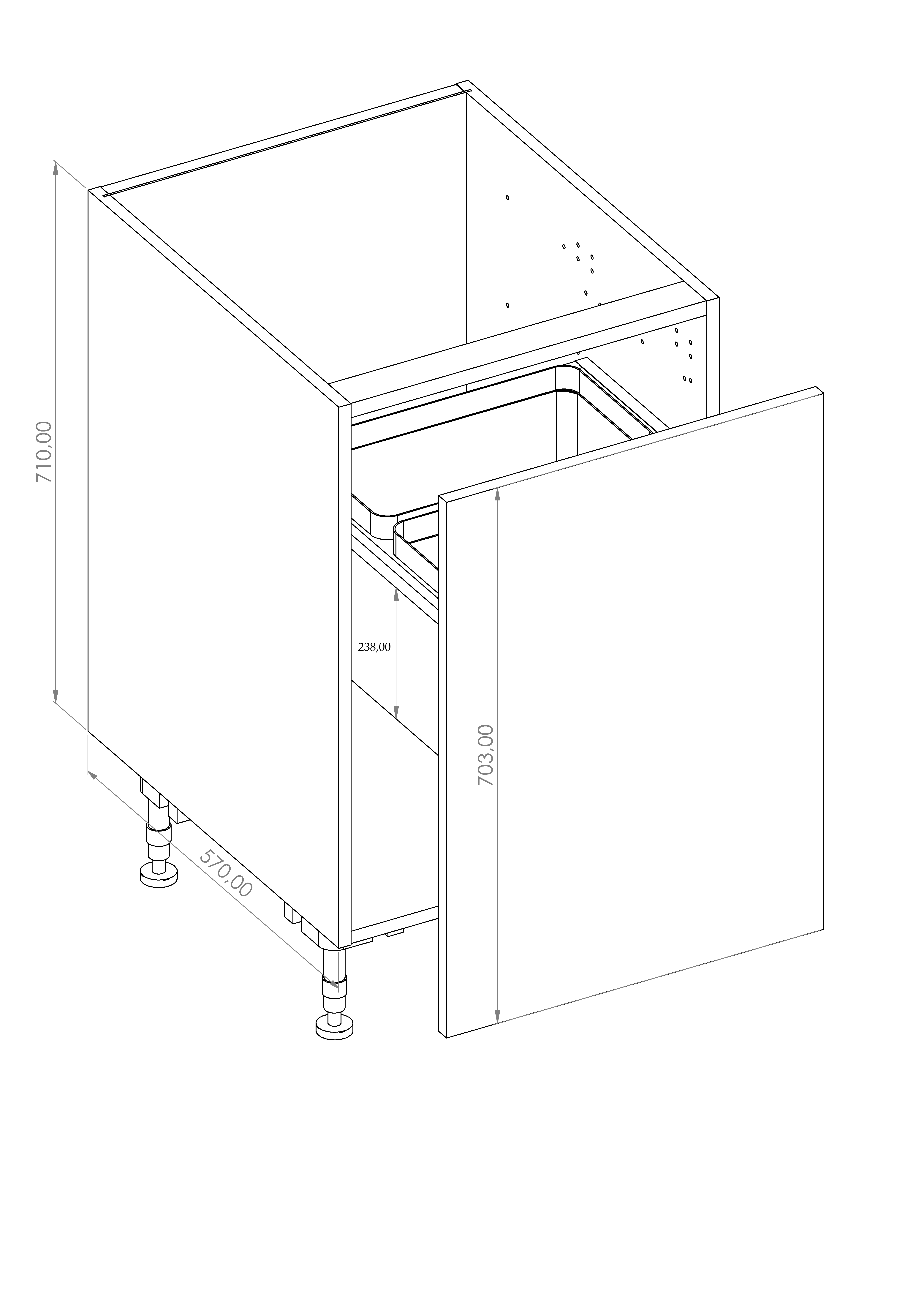 710,00

238,00

703,00

570,00