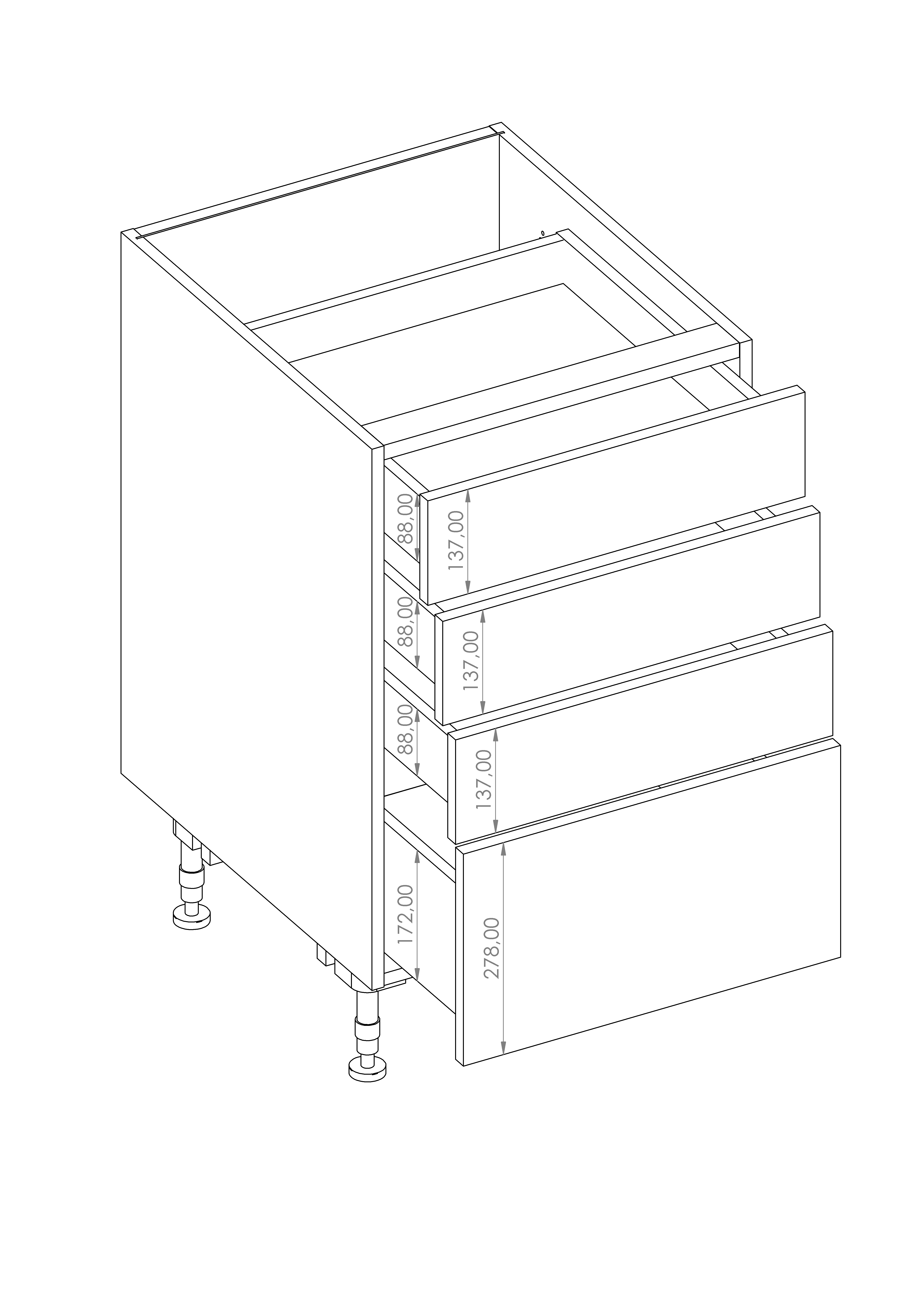 88,00
137,00
88,00
137,00
88,00
137,00
172,00
278,00